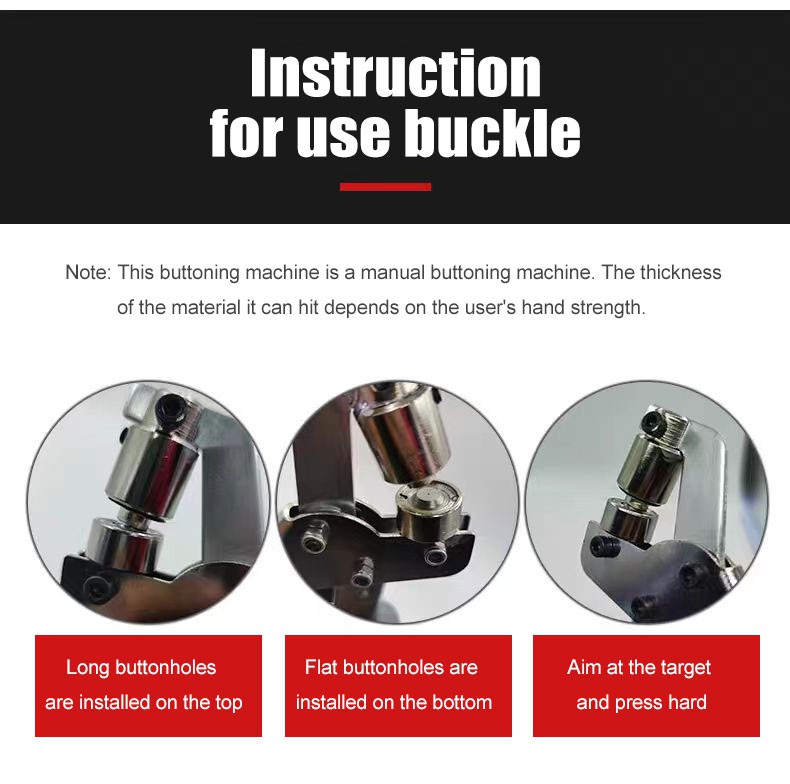 Instruction for use buckle

Note: This buttoning machine is a manual buttoning machine. The thickness of the material it can hit depends on the user's hand strength.

Long buttonholes are installed on the top

Flat buttonholes are installed on the bottom

Aim at the target and press hard